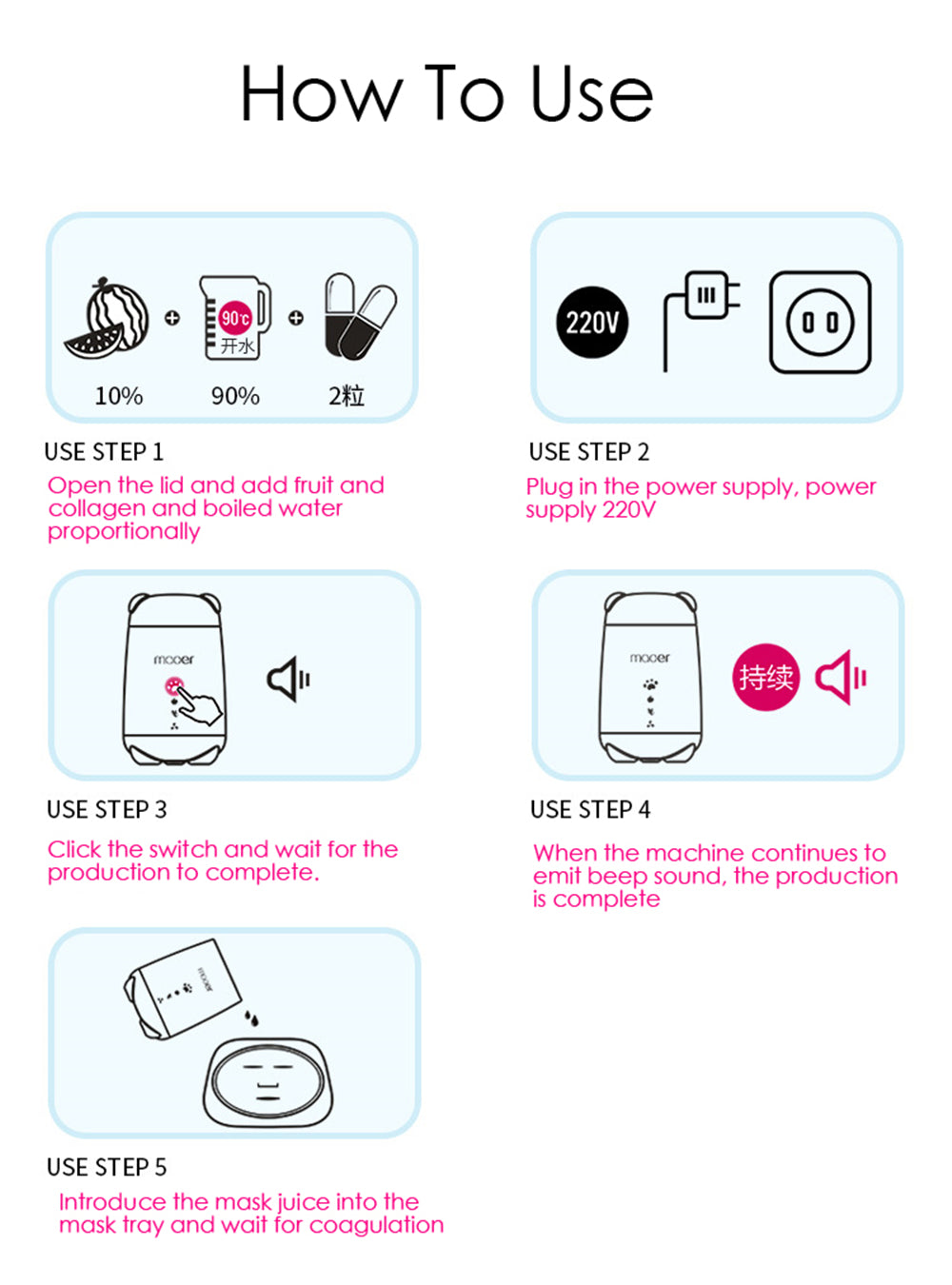 How To Use

90℃
开水

10%
90%
2粒

USE STEP 1
Open the lid and add fruit and collagen and boiled water proportionally

220V

USE STEP 2
Plug in the power supply, power supply 220V

mooer

USE STEP 3
Click the switch and wait for the production to complete.

mooer
持续

USE STEP 4
When the machine continues to emit beep sound, the production is complete

mooer

USE STEP 5
Introduce the mask juice into the mask tray and wait for coagulation