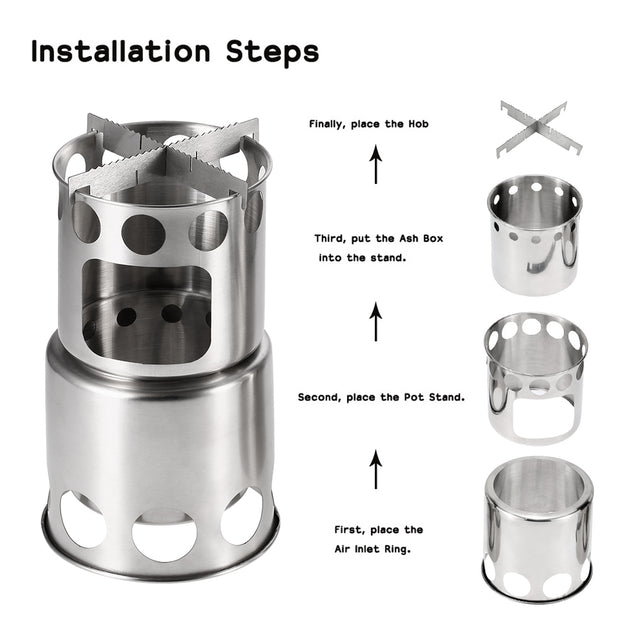 Installation Steps

Finally, place the Hob

Third, put the Ash Box into the stand.

Second, place the Pot Stand.

First, place the Air Inlet Ring.